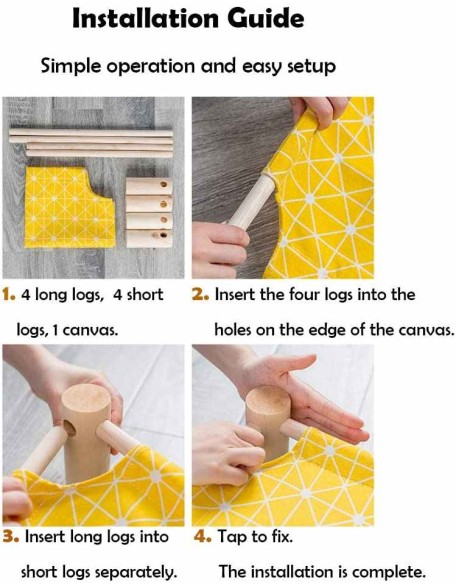 Installation Guide

Simple operation and easy setup

1. 4 long logs, 4 short logs, 1 canvas.

2. Insert the four logs into the holes on the edge of the canvas.

3. Insert long logs into short logs separately.

4. Tap to fix.
The installation is complete.