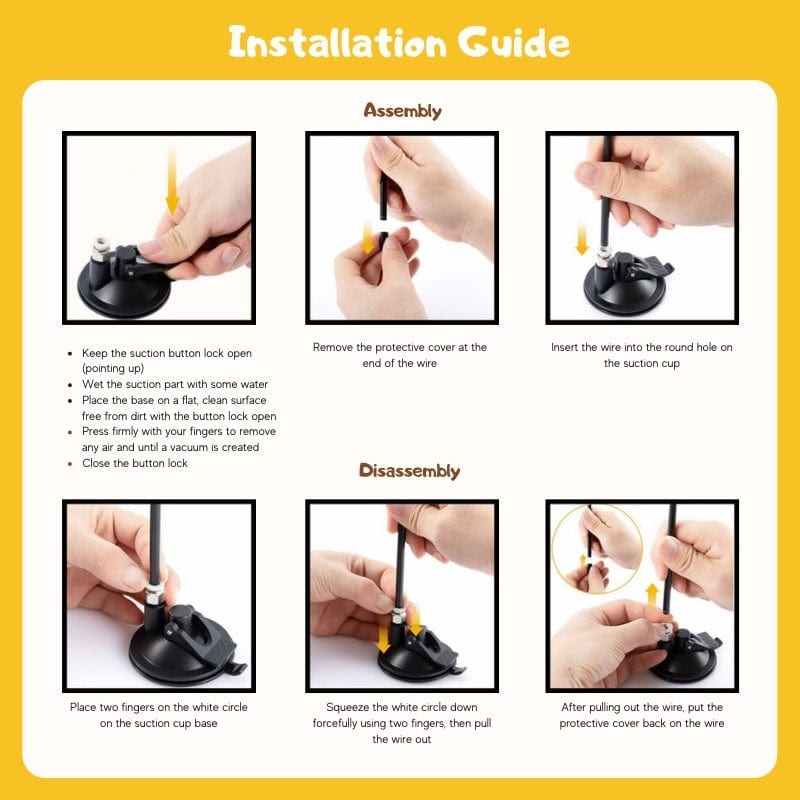 Installation Guide

Assembly

- Keep the suction button lock open (pointing up)
- Wet the suction part with some water
- Place the base on a flat, clean surface free from dirt with the button lock open
- Press firmly with your fingers to remove any air and until a vacuum is created
- Close the button lock

Remove the protective cover at the end of the wire

Insert the wire into the round hole on the suction cup

Disassembly

Place two fingers on the white circle on the suction cup base

Squeeze the white circle down forcefully using two fingers, then pull the wire out

After pulling out the wire, put the protective cover back on the wire