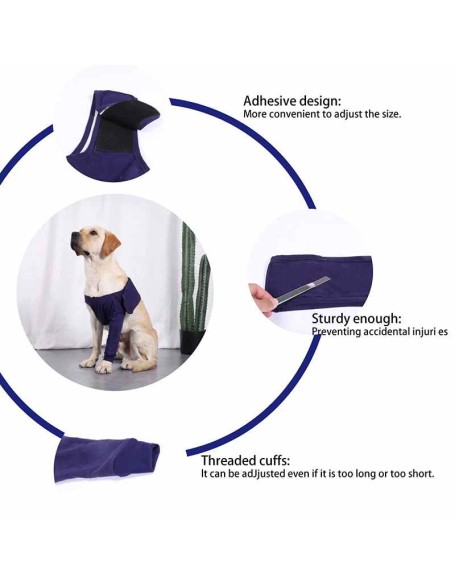 Adhesive design:
More convenient to adjust the size.

Sturdy enough:
Preventing accidental injuri es

Threaded cuffs:
It can be adJjusted even if it is too long or too short.