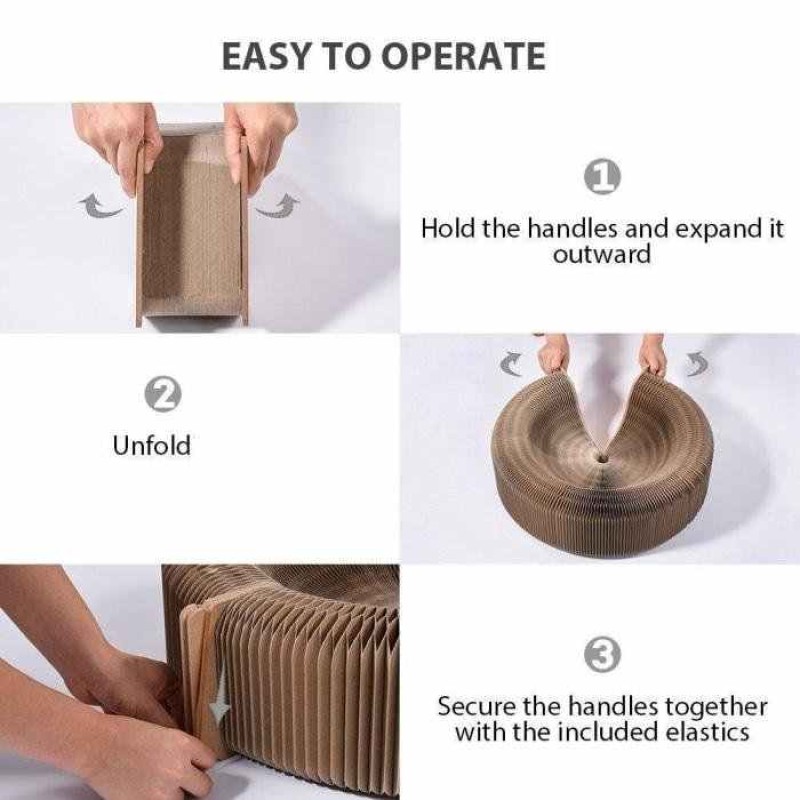 EASY TO OPERATE

1

Hold the handles and expand it outward

2

Unfold

3

Secure the handles together with the included elastics