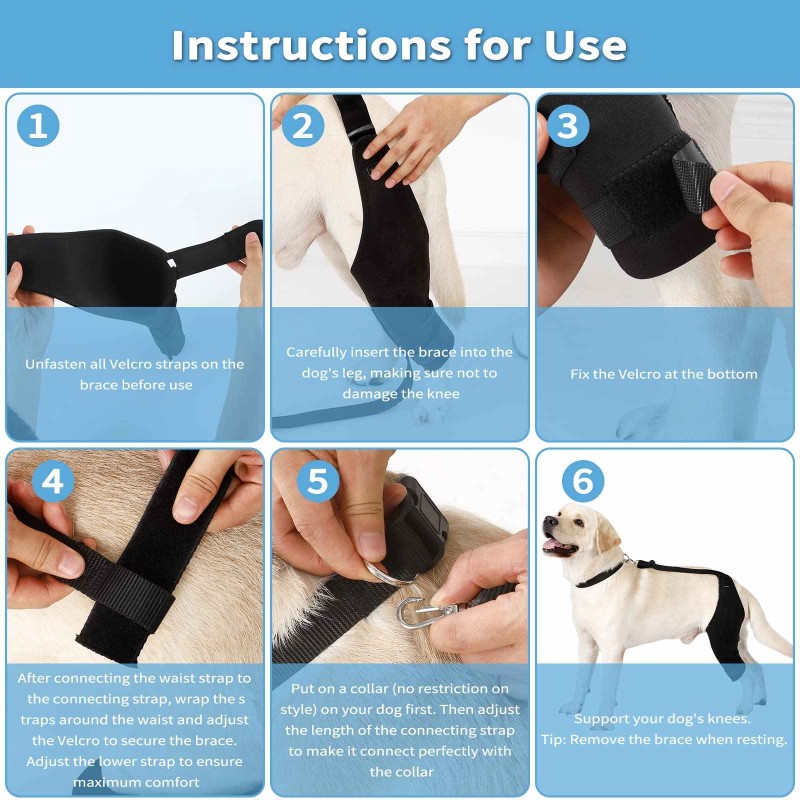 Instructions for Use

1

Unfasten all Velcro straps on the brace before use

2

Carefully insert the brace into the dog's leg, making sure not to damage the knee

3

Fix the Velcro at the bottom

4

After connecting the waist strap to the connecting strap, wrap the s traps around the waist and adjust the Velcro to secure the brace. Adjust the lower strap to ensure maximum comfort

5

Put on a collar (no restriction on style) on your dog first. Then adjust the length of the connecting strap to make it connect perfectly with the collar

6

Support your dog's knees.
Tip: Remove the brace when resting.