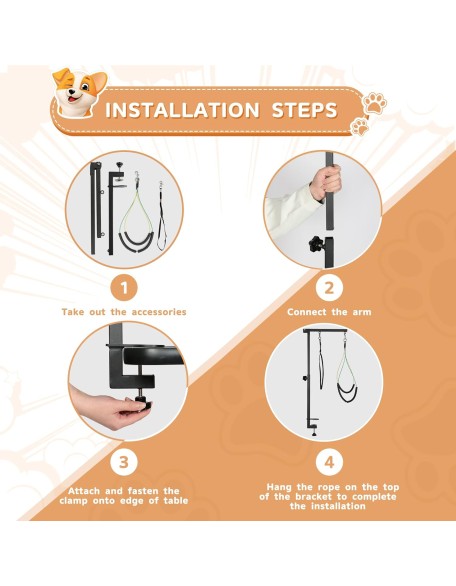 INSTALLATION STEPS

1

Take out the accessories

2

Connect the arm

3

Attach and fasten the clamp onto edge of table

4

Hang the rope on the top of the bracket to complete the installation