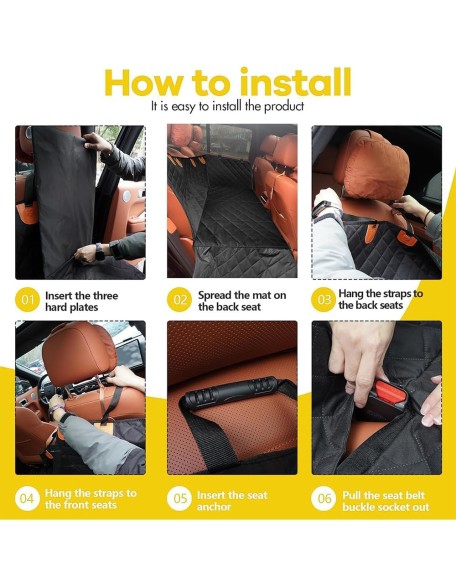 How to install
It is easy to install the product

01 Insert the three hard plates

02 Spread the mat on the back seat

03 Hang the straps to the back seats

04 Hang the straps to the front seats

05 Insert the seat anchor

06 Pull the seat belt buckle socket out