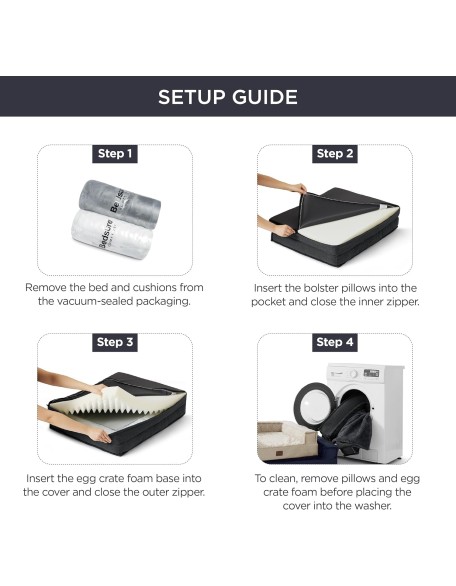 SETUP GUIDE

Step 1

Bedsure

Bedsure

Remove the bed and cushions from the vacuum-sealed packaging.

Step 2

Insert the bolster pillows into the pocket and close the inner zipper.

Step 3

Insert the egg crate foam base into the cover and close the outer zipper.

Step 4

To clean, remove pillows and egg crate foam before placing the cover into the washer.