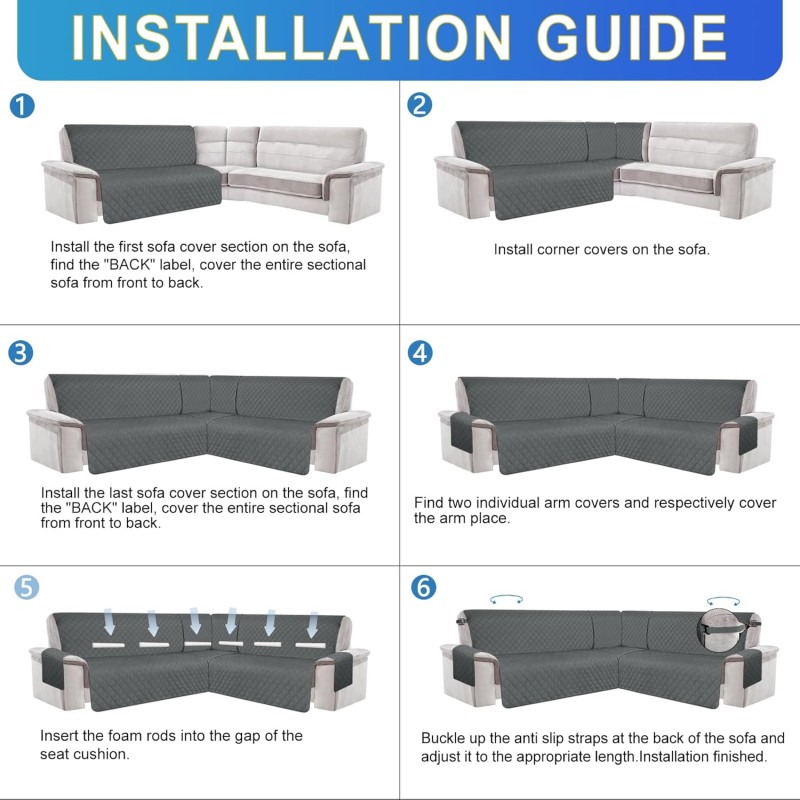 INSTALLATION GUIDE

1

Install the first sofa cover section on the sofa, find the "BACK" label, cover the entire sectional sofa from front to back.

2

Install corner covers on the sofa.

3

Install the last sofa cover section on the sofa, find the "BACK" label, cover the entire sectional sofa from front to back.

4

Find two individual arm covers and respectively cover the arm place.

5

Insert the foam rods into the gap of the seat cushion.

6

Buckle up the anti slip straps at the back of the sofa and adjust it to the appropriate length.Installation finished.