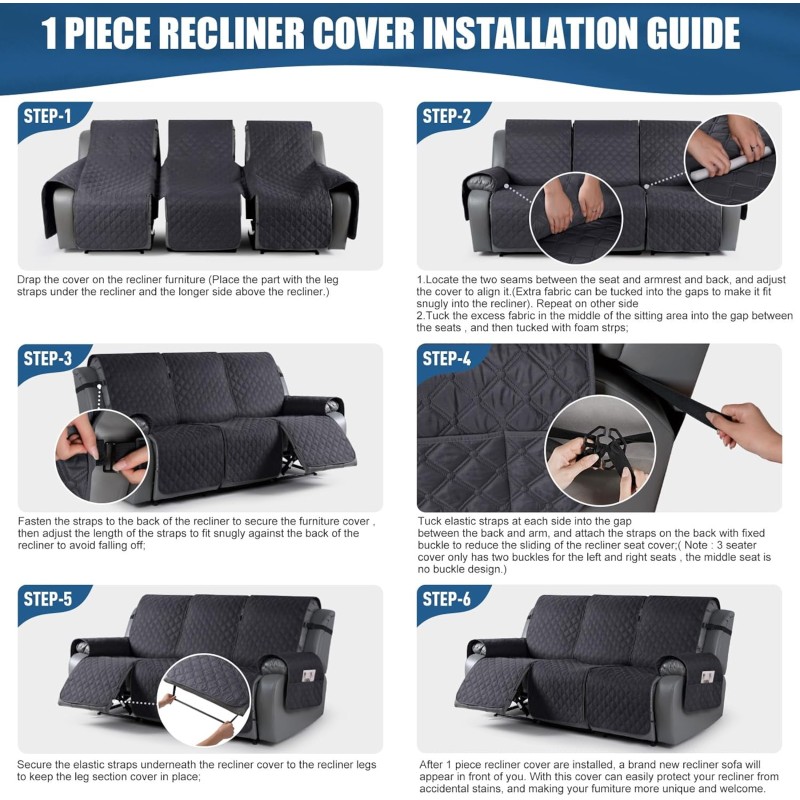 1 PIECE RECLINER COVER INSTALLATION GUIDE

STEP-1

Drap the cover on the recliner furniture (Place the part with the leg straps under the recliner and the longer side above the recliner.)

STEP-2

1.Locate the two seams between the seat and armrest and back, and adjust the cover to align it.(Extra fabric can be tucked into the gaps to make it fit snugly into the recliner). Repeat on other side
2.Tuck the excess fabric in the middle of the sitting area into the gap between the seats , and then tucked with foam strps;

STEP-3

Fasten the straps to the back of the recliner to secure the furniture cover , then adjust the length of the straps to fit snugly against the back of the recliner to avoid falling off;

STEP-4

Tuck elastic straps at each side into the gap between the back and arm, and attach the straps on the back with fixed buckle to reduce the sliding of the recliner seat cover;( Note : 3 seater cover only has two buckles for the left and right seats , the middle seat is no buckle design.)

STEP-5

Secure the elastic straps underneath the recliner cover to the recliner legs to keep the leg section cover in place;

STEP-6

After 1 piece recliner cover are installed, a brand new recliner sofa will appear in front of you. With this cover can easily protect your recliner from accidental stains, and making your furniture more unique and welcome.