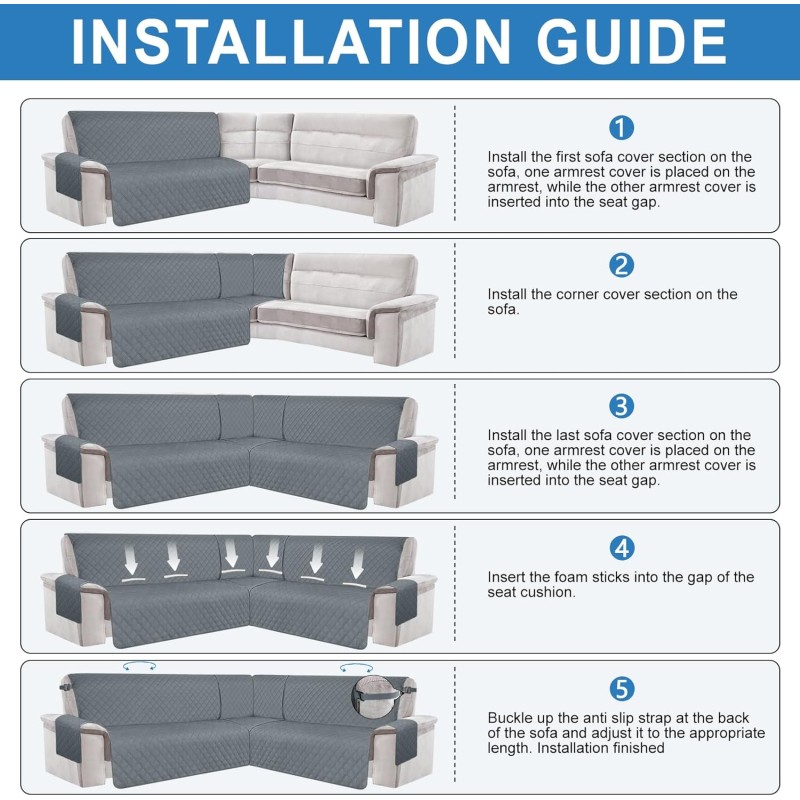 INSTALLATION GUIDE

1

Install the first sofa cover section on the sofa, one armrest cover is placed on the armrest, while the other armrest cover is inserted into the seat gap.

2

Install the corner cover section on the sofa.

3

Install the last sofa cover section on the sofa, one armrest cover is placed on the armrest, while the other armrest cover is inserted into the seat gap.

4

Insert the foam sticks into the gap of the seat cushion.

5

Buckle up the anti slip strap at the back of the sofa and adjust it to the appropriate length. Installation finished