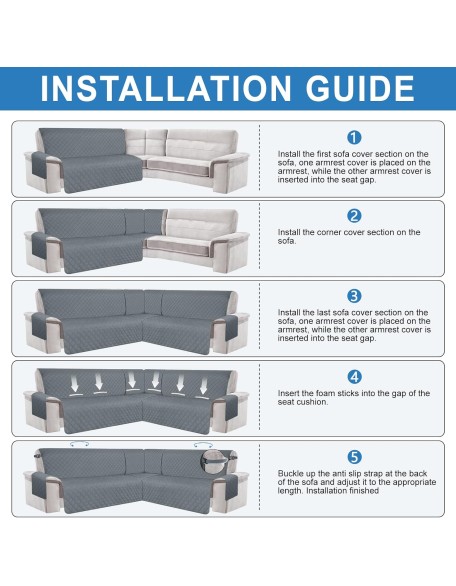 INSTALLATION GUIDE

1

Install the first sofa cover section on the sofa, one armrest cover is placed on the armrest, while the other armrest cover is inserted into the seat gap.

2

Install the corner cover section on the sofa.

3

Install the last sofa cover section on the sofa, one armrest cover is placed on the armrest, while the other armrest cover is inserted into the seat gap.

4

Insert the foam sticks into the gap of the seat cushion.

5

Buckle up the anti slip strap at the back of the sofa and adjust it to the appropriate length. Installation finished