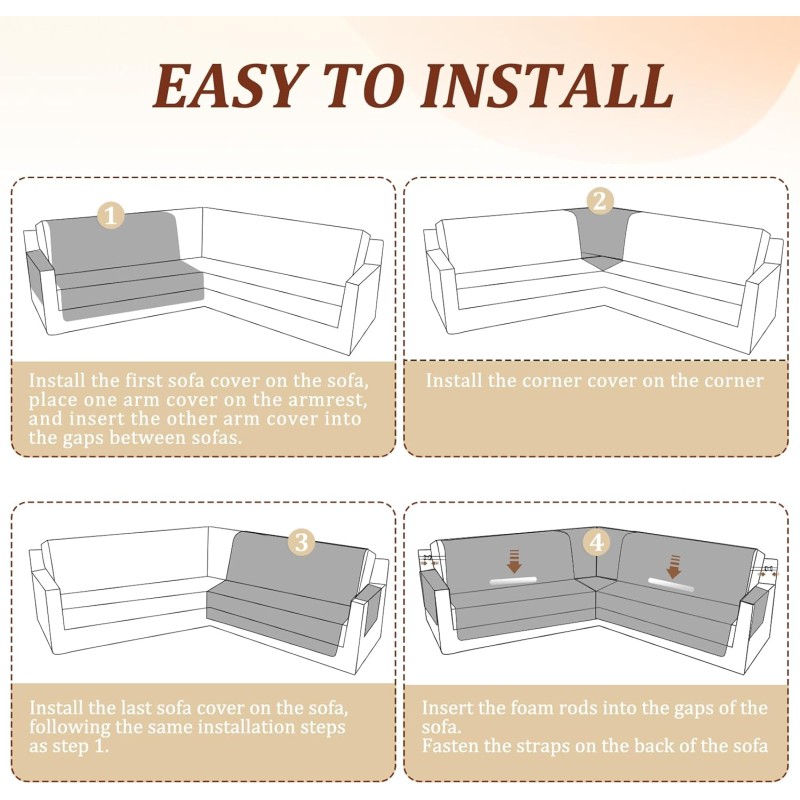 EASY TO INSTALL

1

Install the first sofa cover on the sofa, place one arm cover on the armrest, and insert the other arm cover into the gaps between sofas.

2

Install the corner cover on the corner

3

Install the last sofa cover on the sofa, following the same installation steps as step 1.

4

Insert the foam rods into the gaps of the sofa.
Fasten the straps on the back of the sofa