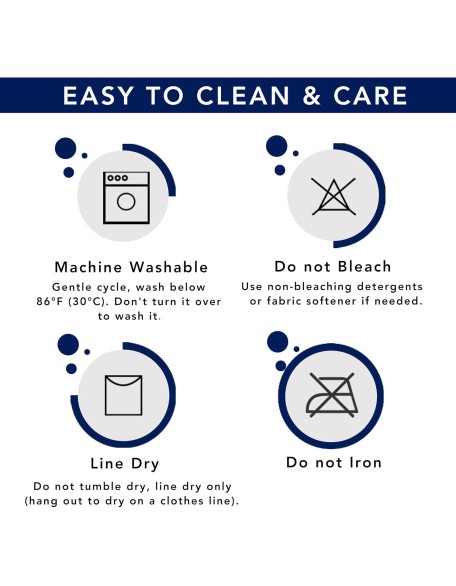 EASY TO CLEAN & CARE

Machine Washable

Gentle cycle, wash below 86°F (30°C). Don't turn it over to wash it.

Do not Bleach

Use non-bleaching detergents or fabric softener if needed.

Line Dry

Do not tumble dry, line dry only (hang out to dry on a clothes line).

Do not Iron