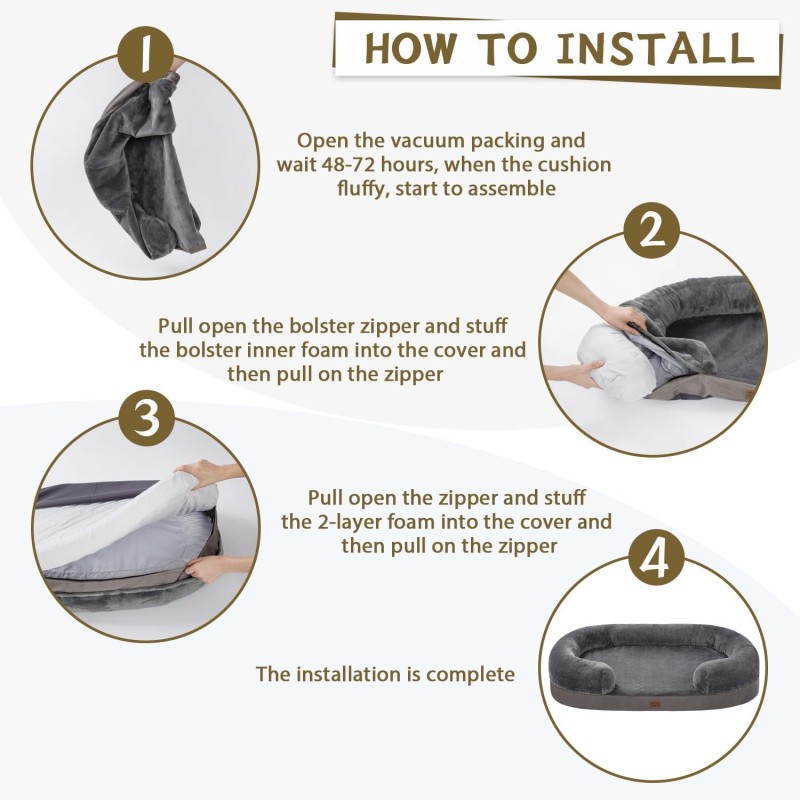 HOW TO INSTALL

1

Open the vacuum packing and wait 48-72 hours, when the cushion fluffy, start to assemble

2

Pull open the bolster zipper and stuff the bolster inner foam into the cover and then pull on the zipper

3

Pull open the zipper and stuff the 2-layer foam into the cover and then pull on the zipper

4

The installation is complete