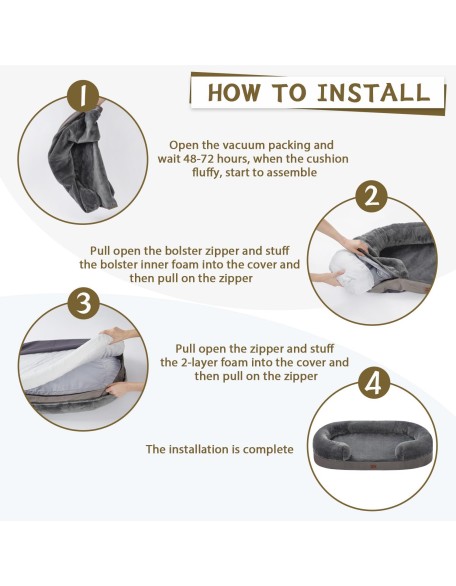 HOW TO INSTALL

1

Open the vacuum packing and wait 48-72 hours, when the cushion fluffy, start to assemble

2

Pull open the bolster zipper and stuff the bolster inner foam into the cover and then pull on the zipper

3

Pull open the zipper and stuff the 2-layer foam into the cover and then pull on the zipper

4

The installation is complete