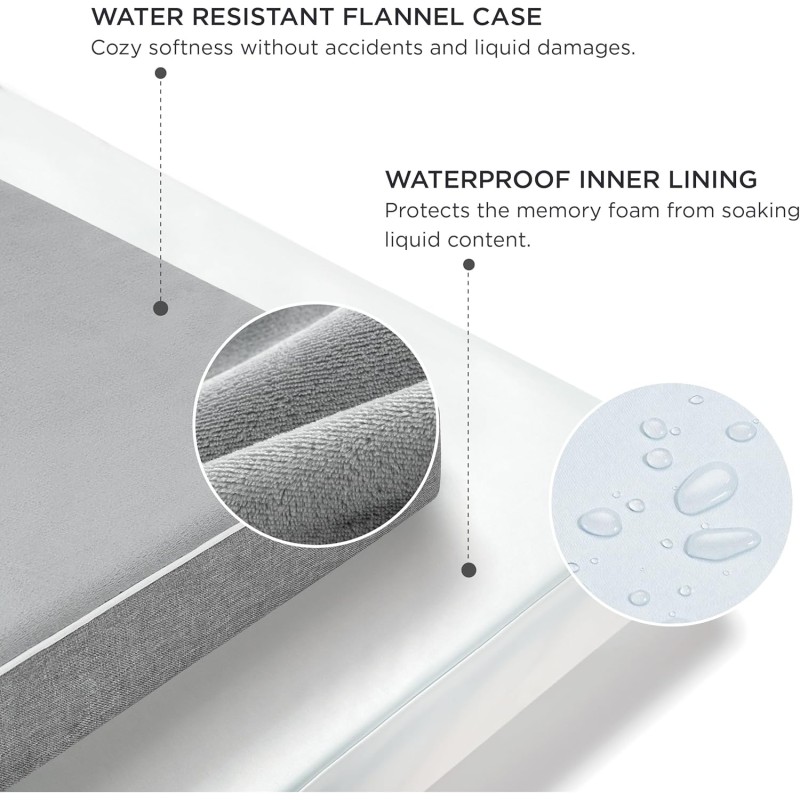 WATER RESISTANT FLANNEL CASE
Cozy softness without accidents and liquid damages.

WATERPROOF INNER LINING
Protects the memory foam from soaking liquid content.