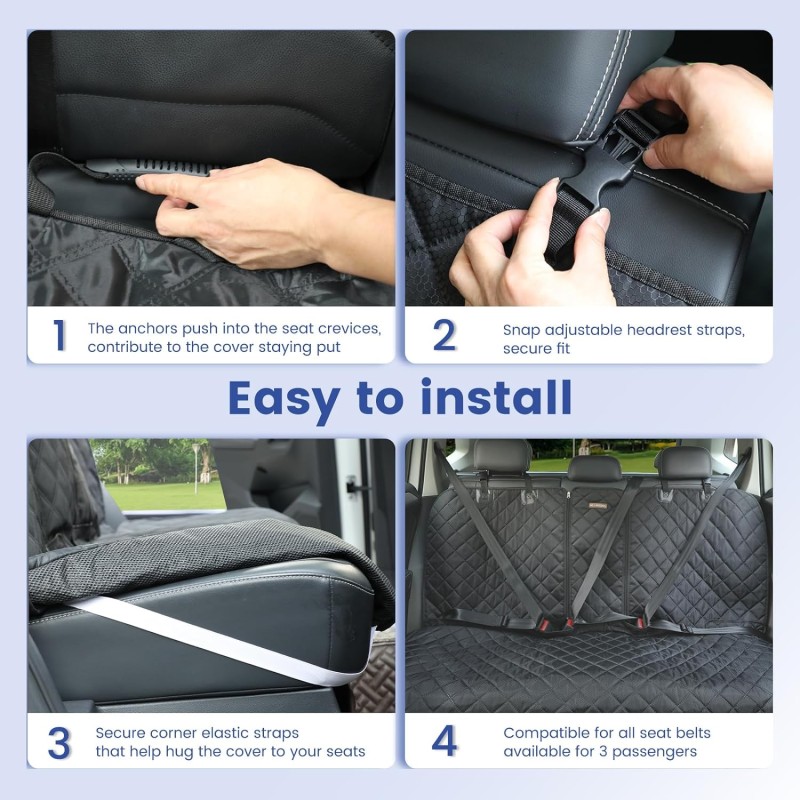 1 The anchors push into the seat crevices, contribute to the cover staying put

2 Snap adjustable headrest straps, secure fit

Easy to install

3 Secure corner elastic straps that help hug the cover to your seats

4 Compatible for all seat belts available for 3 passengers