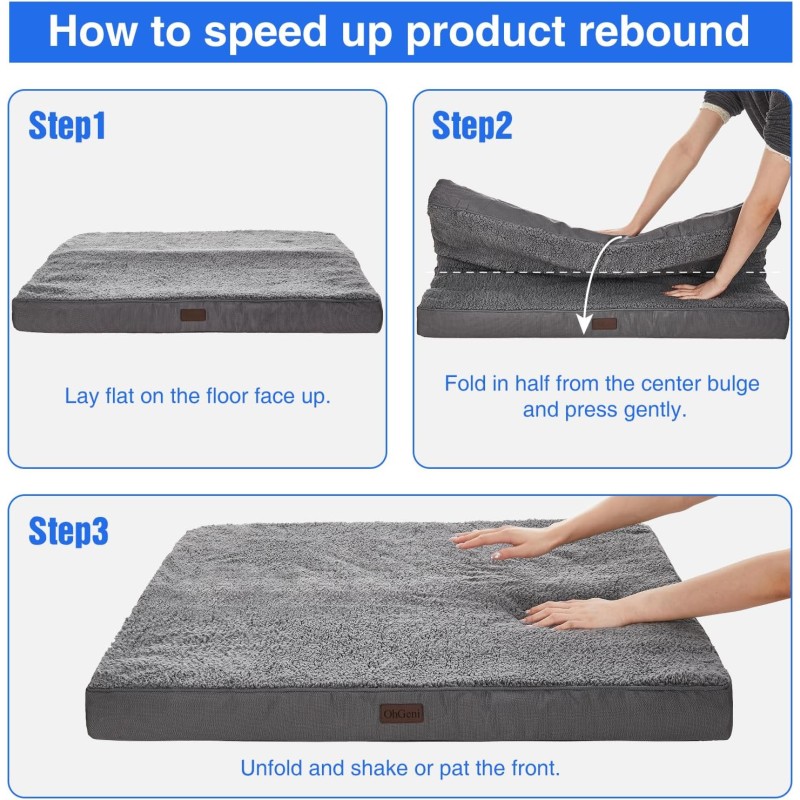 How to speed up product rebound

Step1

Lay flat on the floor face up.

Step2

Fold in half from the center bulge and press gently.

Step3

OhGeni

Unfold and shake or pat the front.