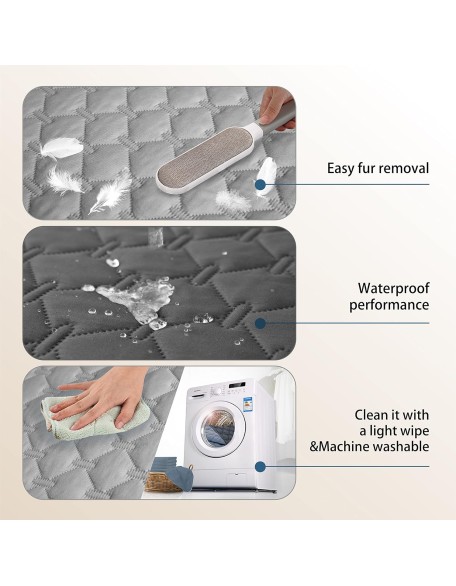 Easy fur removal

Waterproof performance

Clean it with a light wipe &Machine washable