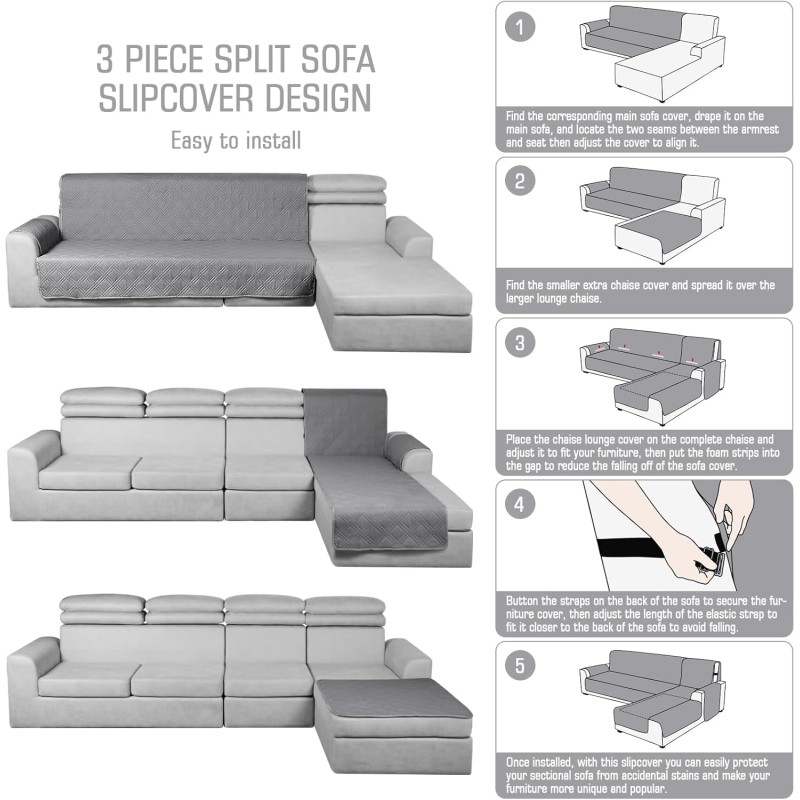 3 PIECE SPLIT SOFA SLIPCOVER DESIGN

Easy to install

1

Find the corresponding main sofa cover, drape it on the main sofa, and locate the two seams between the armrest and seat then adjust the cover to align it.

2

Find the smaller extra chaise cover and spread it over the larger lounge chaise.

3

Place the chaise lounge cover on the complete chaise and adjust it to fit your furniture, then put the foam strips into the gap to reduce the falling off of the sofa cover.

4

Button the straps on the back of the sofa to secure the furniture cover, then adjust the length of the elastic strap to fit it closer to the back of the sofa to avoid falling.

5

Once installed, with this slipcover you can easily protect your sectional sofa from accidental stains and make your furniture more unique and popular.