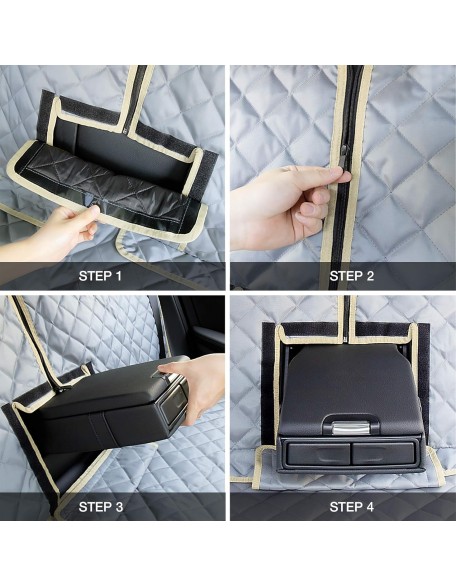 STEP 1

STEP 2

STEP 3

STEP 4